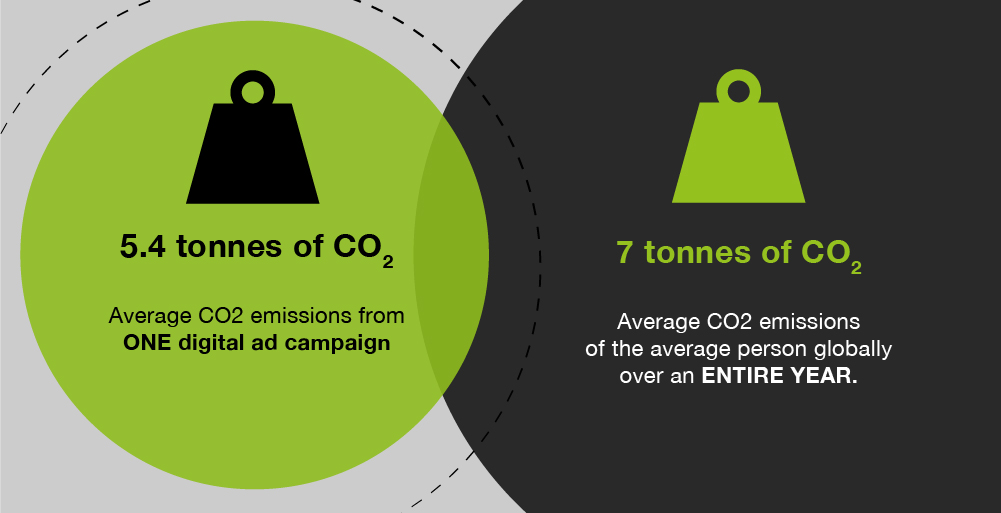 5.4 tonnes of $CO_2$

Average CO2 emissions from **ONE digital ad campaign**

7 tonnes of $CO_2$

Average CO2 emissions of the average person globally over an **ENTIRE YEAR.**